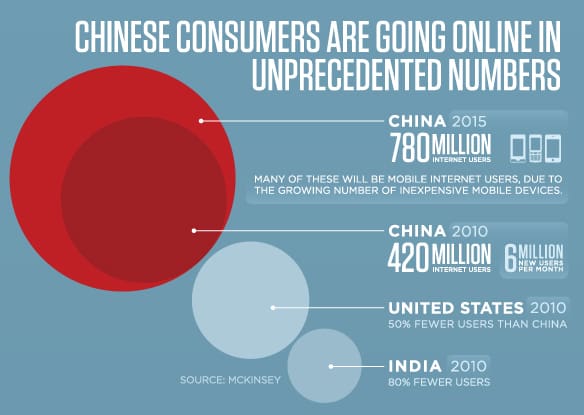 CHINESE CONSUMERS ARE GOING ONLINE IN UNPRECEDENTED NUMBERS

CHINA 2015
780 MILLION INTERNET USERS

MANY OF THESE WILL BE MOBILE INTERNET USERS, DUE TO THE GROWING NUMBER OF INEXPENSIVE MOBILE DEVICES.

CHINA 2010
420 MILLION INTERNET USERS
6 MILLION NEW USERS PER MONTH

UNITED STATES 2010
50% FEWER USERS THAN CHINA

INDIA 2010
80% FEWER USERS

SOURCE: MCKINSEY